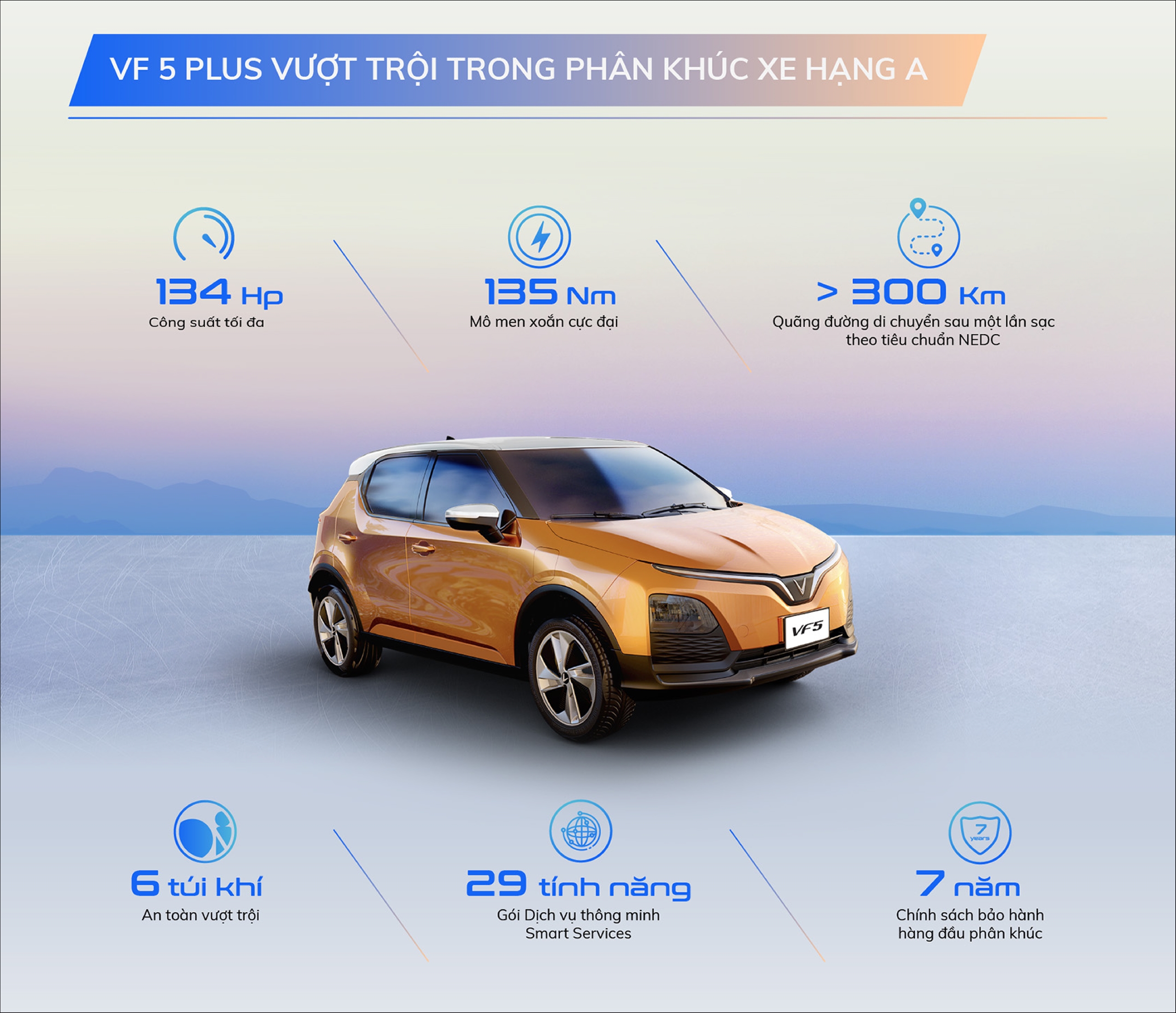 VF 5 PLUS VƯỢT TRỘI TRONG PHÂN KHÚC XE HẠNG A

134 Hp
Công suất tối đa

135 Nm
Mô men xoắn cực đại

> 300 Km
Quãng đường di chuyển sau một lần sạc theo tiêu chuẩn NEDC

VF5

6 túi khí
An toàn vượt trội

29 tính năng
Gói Dịch vụ thông minh Smart Services

7 years

7 năm
Chính sách bảo hành hàng đầu phân khúc